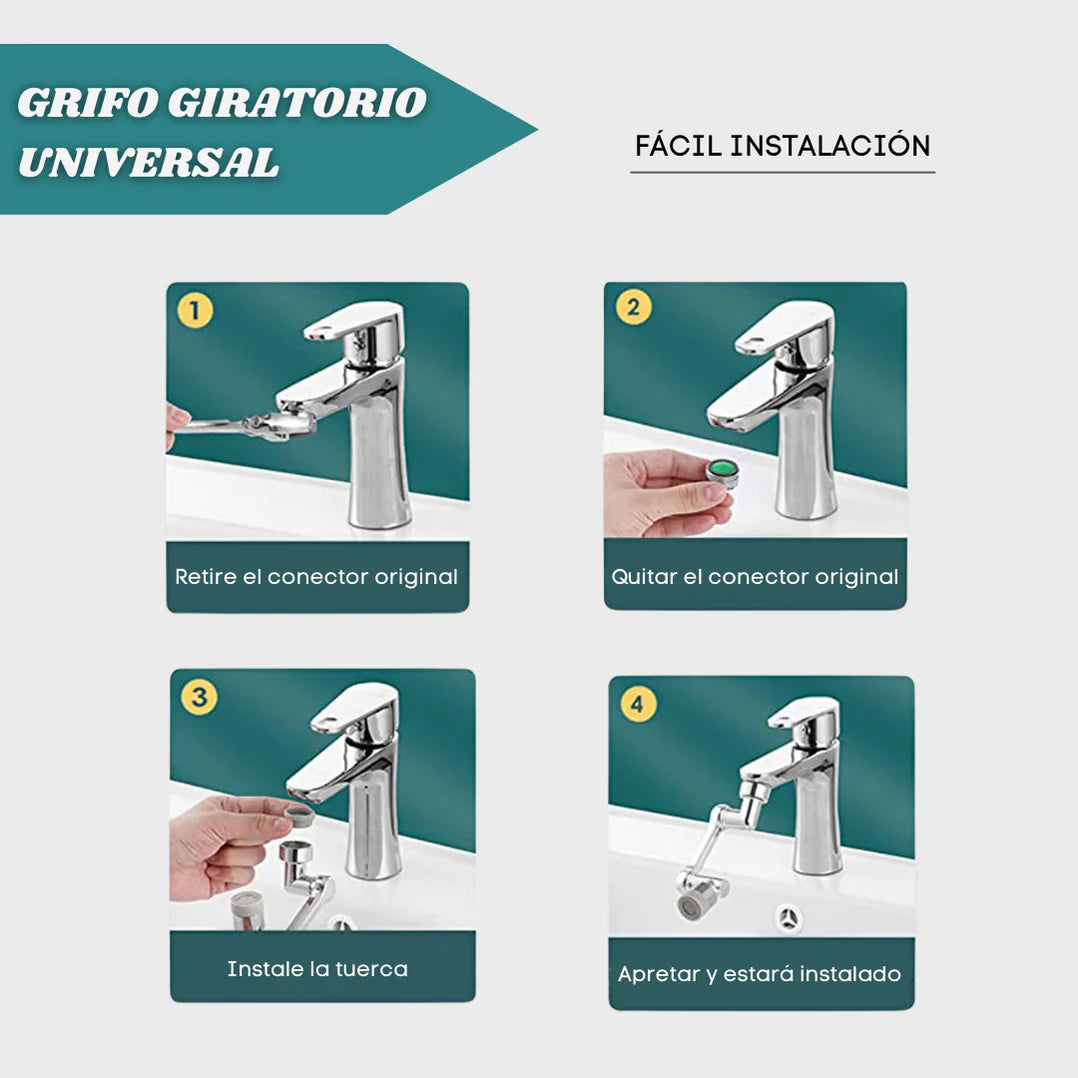 GRIFO GIRATORIO UNIVERSAL

FÁCIL INSTALACIÓN

1
Retire el conector original

2
Quitar el conector original

3
Instale la tuerca

4
Apretar y estará instalado